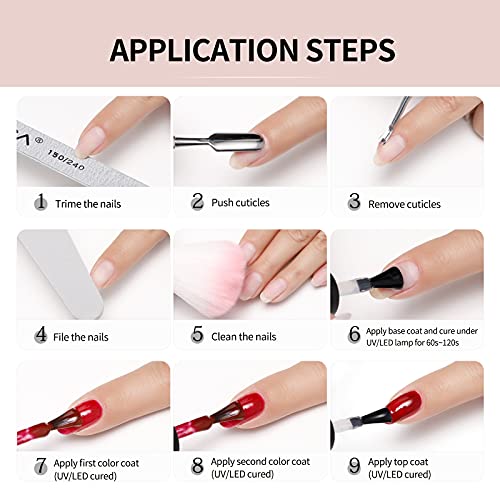 APPLICATION STEPS

150/240

1 Trime the nails

2 Push cuticles

3 Remove cuticles

4 File the nails

5 Clean the nails

6 Apply base coat and cure under UV/LED lamp for 60s~120s

7 Apply first color coat (UV/LED cured)

8 Apply second color coat (UV/LED cured)

9 Apply top coat (UV/LED cured)