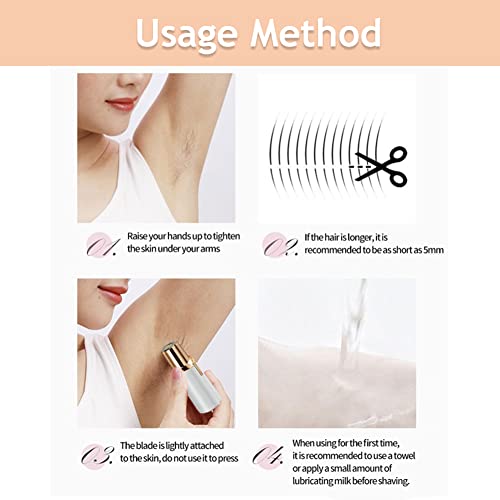 Usage Method

01. Raise your hands up to tighten the skin under your arms

02. If the hair is longer, it is recommended to be as short as 5mm

03. The blade is lightly attached to the skin, do not use it to press

04. When using for the first time, it is recommended to use a towel or apply a small amount of lubricating milk before shaving.