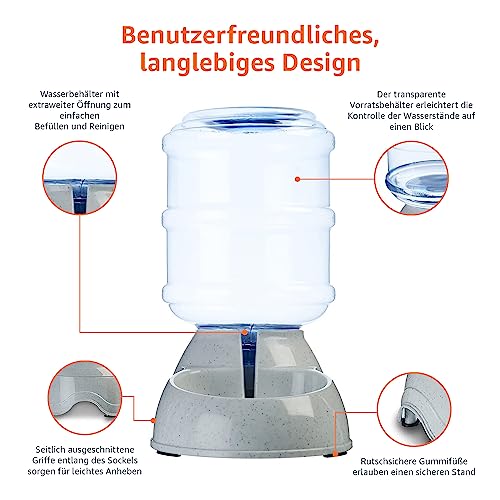 Benutzerfreundliches, langlebiges Design

Wasserbehälter mit extraweiter Öffnung zum einfachen Befüllen und Reinigen

Der transparente Vorratsbehälter erleichtert die Kontrolle der Wasserstände auf einen Blick

Seitlich ausgeschnittene Griffe entlang des Sockels sorgen für leichtes Anheben

Rutschsichere Gummifüße erlauben einen sicheren Stand