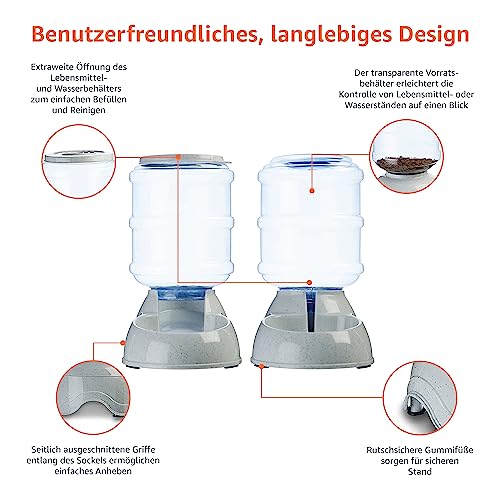 Benutzerfreundliches, langlebiges Design

Extraweite Öffnung des Lebensmittel- und Wasserbehälters zum einfachen Befüllen und Reinigen

Der transparente Vorratsbehälter erleichtert die Kontrolle von Lebensmittel- oder Wasserständen auf einen Blick

Seitlich ausgeschnittene Griffe entlang des Sockels ermöglichen einfaches Anheben

Rutschsichere Gummifüße sorgen für sicheren Stand